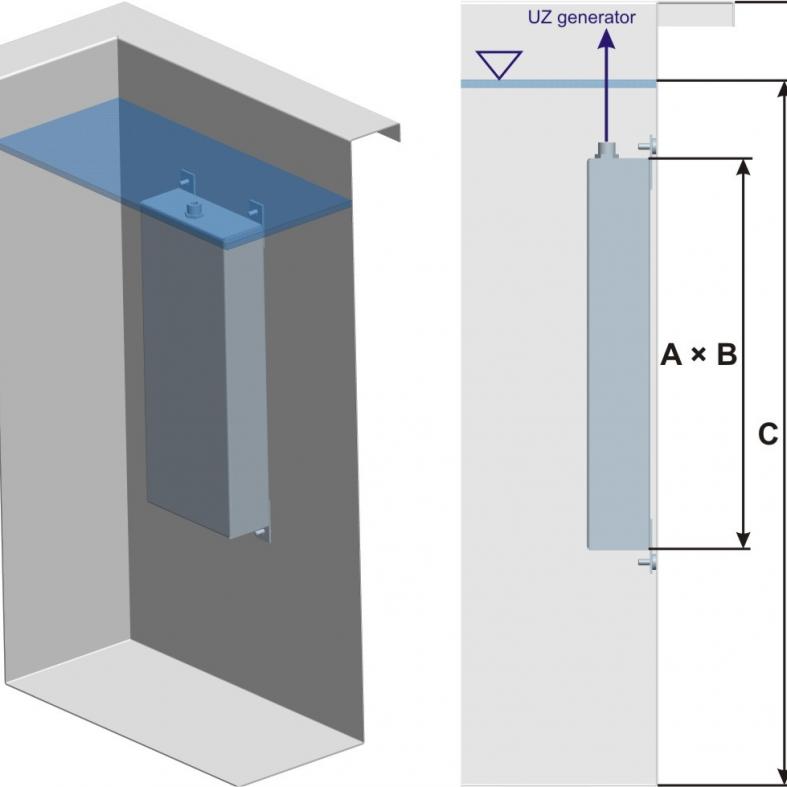 UZ generator

A × B

C